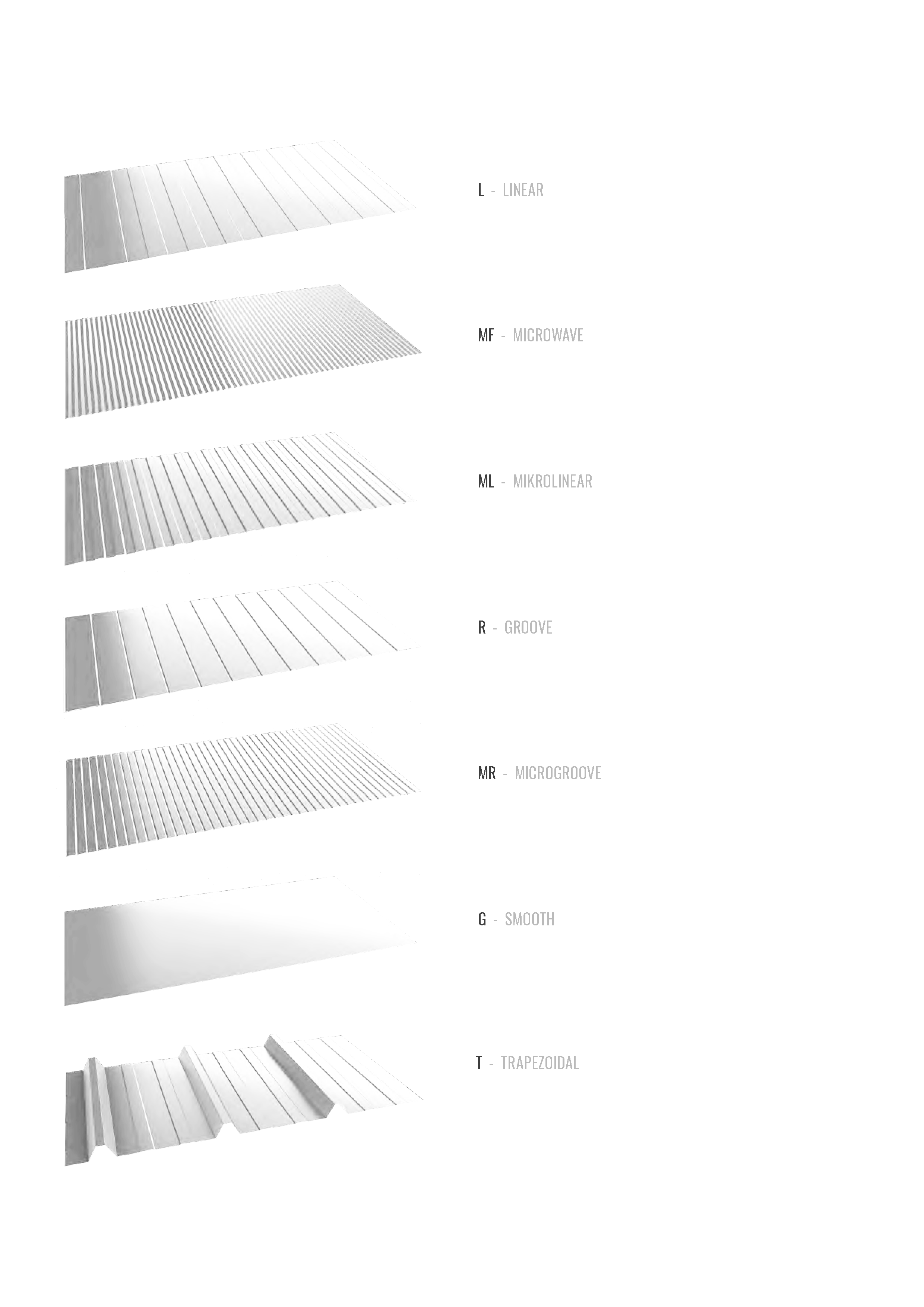 L - LINEAR

MF - MICROWAVE

ML - MIKROLINEAR

R - GROOVE

MR - MICROGROOVE

G - SMOOTH

T - TRAPEZOIDAL